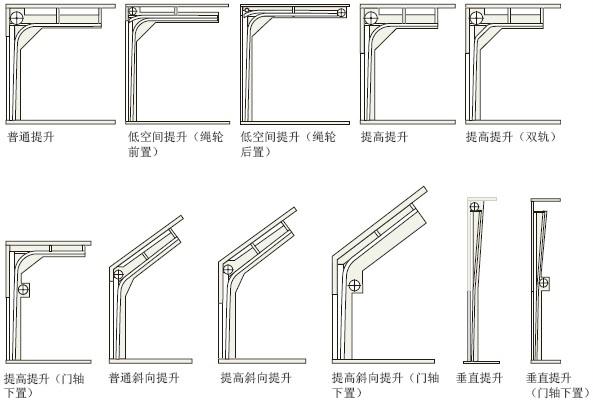 普通提升

低空间提升（绳轮前置）

低空间提升（绳轮后置）

提高提升

提高提升（双轨）

提高提升（门轴下置）

普通斜向提升

提高斜向提升

提高斜向提升（门轴下置）

垂直提升

垂直提升（门轴下置）